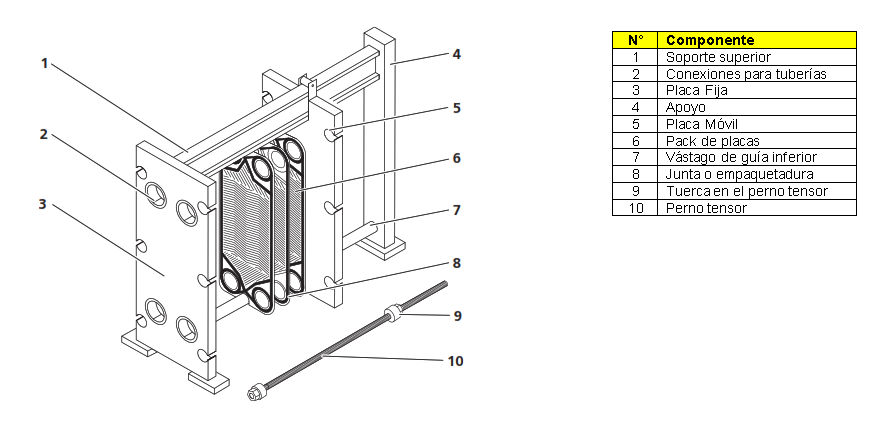 1
2
3
4
5
6
7
8
9
10

| N° | Componente |
|---|---|
| 1 | Soporte superior |
| 2 | Conexiones para tuberías |
| 3 | Placa Fija |
| 4 | Apoyo |
| 5 | Placa Móvil |
| 6 | Pack de placas |
| 7 | Vástago de guía inferior |
| 8 | Junta o empaquetadura |
| 9 | Tuerca en el perno tensor |
| 10 | Perno tensor |